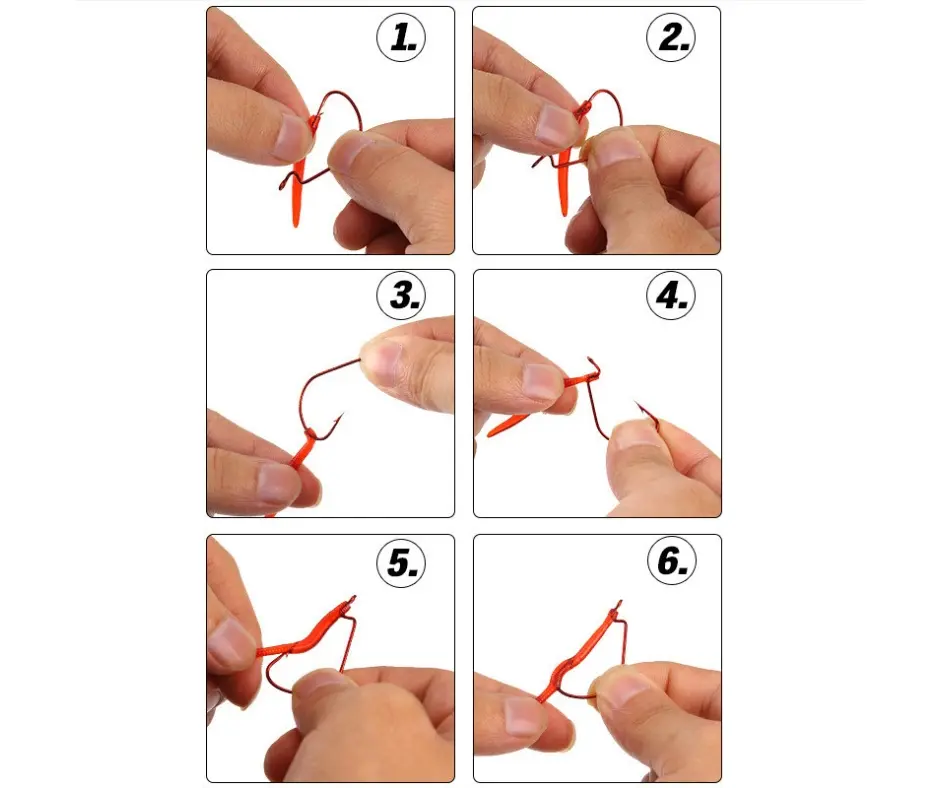 1.

2.

3.

4.

5.

6.