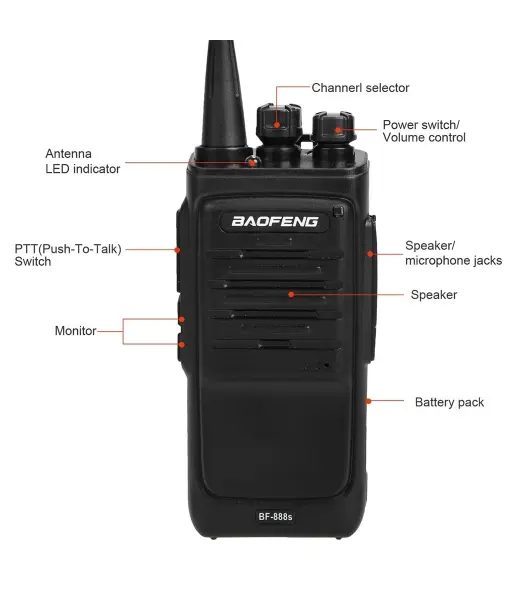 Channerl selector

Power switch/
Volume control

Antenna
LED indicator

BAOFENG

PTT(Push-To-Talk)
Switch

Speaker/
microphone jacks

Speaker

Monitor

Battery pack

BF-888s